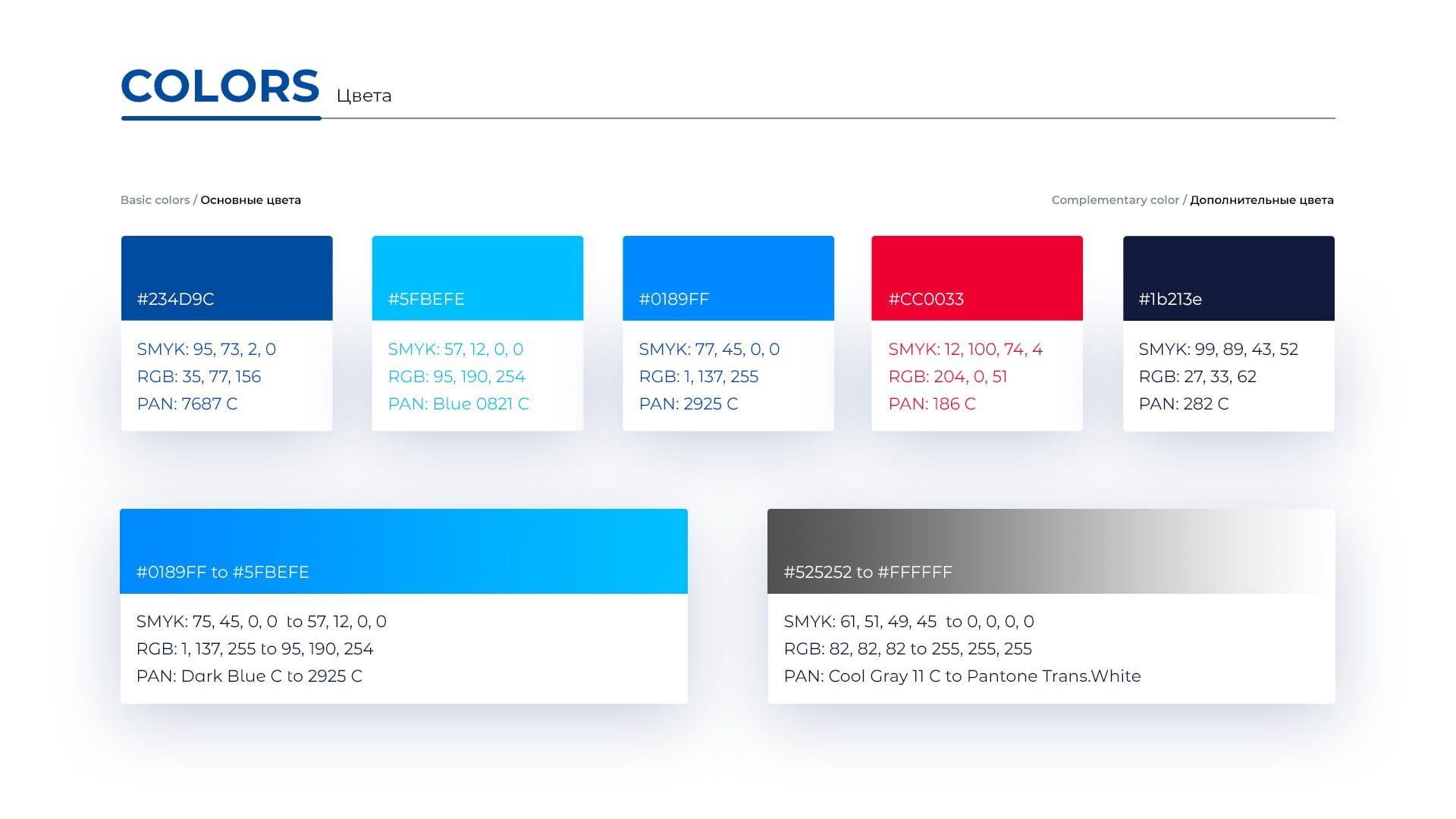 COLORS Цвета

Basic colors / Основные цвета

Complementary color / Дополнительные цвета

#234D9C

SMYK: 95, 73, 2, 0
RGB: 35, 77, 156
PAN: 7687 C

#5FBEFE

SMYK: 57, 12, 0, 0
RGB: 95, 190, 254
PAN: Blue 0821 C

#0189FF

SMYK: 77, 45, 0, 0
RGB: 1, 137, 255
PAN: 2925 C

#CC0033

SMYK: 12, 100, 74, 4
RGB: 204, 0, 51
PAN: 186 C

#1b213e

SMYK: 99, 89, 43, 52
RGB: 27, 33, 62
PAN: 282 C

#0189FF to #5FBEFE

SMYK: 75, 45, 0, 0 to 57, 12, 0, 0
RGB: 1, 137, 255 to 95, 190, 254
PAN: Dark Blue C to 2925 C

#525252 to #FFFFFF

SMYK: 61, 51, 49, 45 to 0, 0, 0, 0
RGB: 82, 82, 82 to 255, 255, 255
PAN: Cool Gray 11 C to Pantone Trans.White